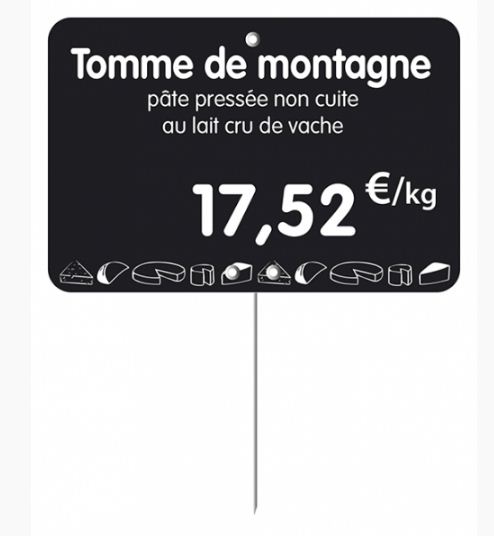 Tomme de montagne
pâte pressée non cuite
au lait cru de vache

17,52 €/kg