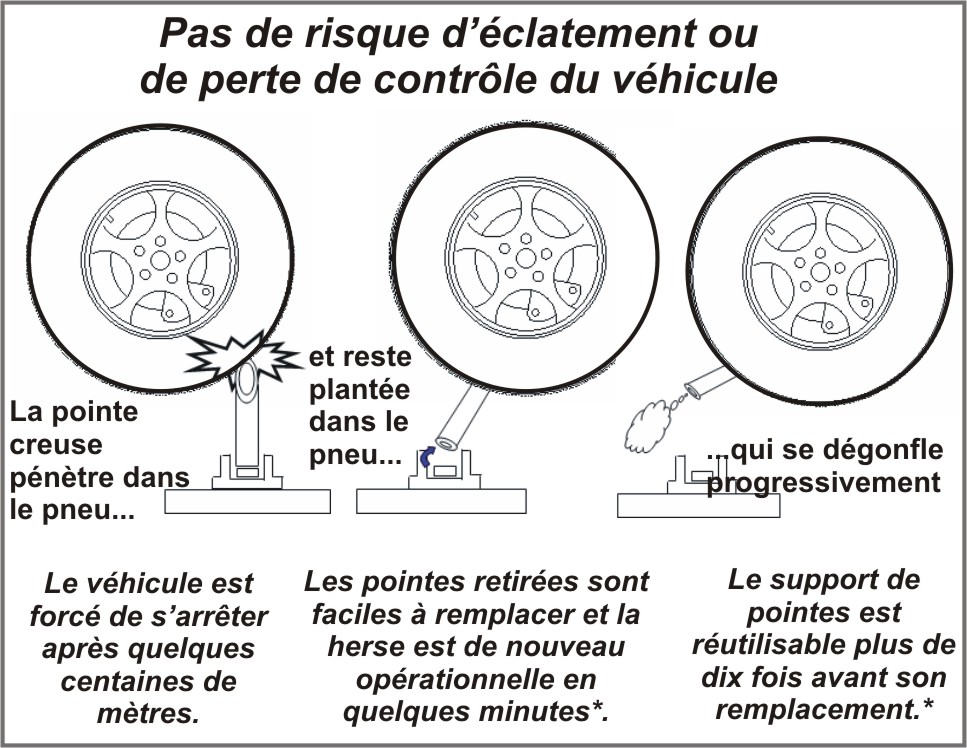 Pas de risque d'éclatement ou de perte de contrôle du véhicule

La pointe creuse pénètre dans le pneu...

et reste plantée dans le pneu...

...qui se dégonfle progressivement

Le véhicule est forcé de s'arrêter après quelques centaines de mètres.

Les pointes retirées sont faciles à remplacer et la herse est de nouveau opérationnelle en quelques minutes*.

Le support de pointes est réutilisable plus de dix fois avant son remplacement.*