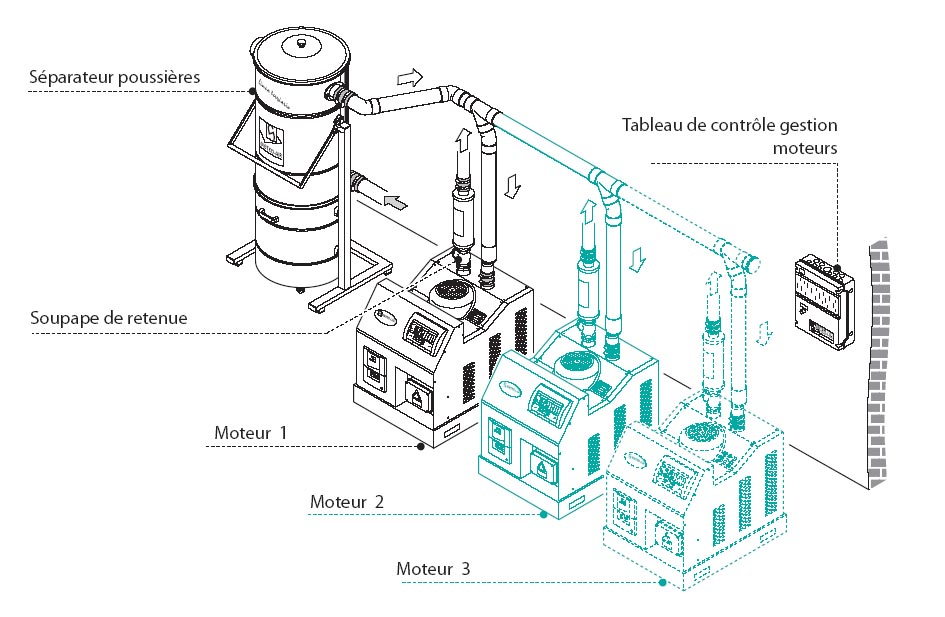 Séparateur poussières

Tableau de contrôle gestion moteurs

Soupape de retenue

Moteur 1

Moteur 2

Moteur 3